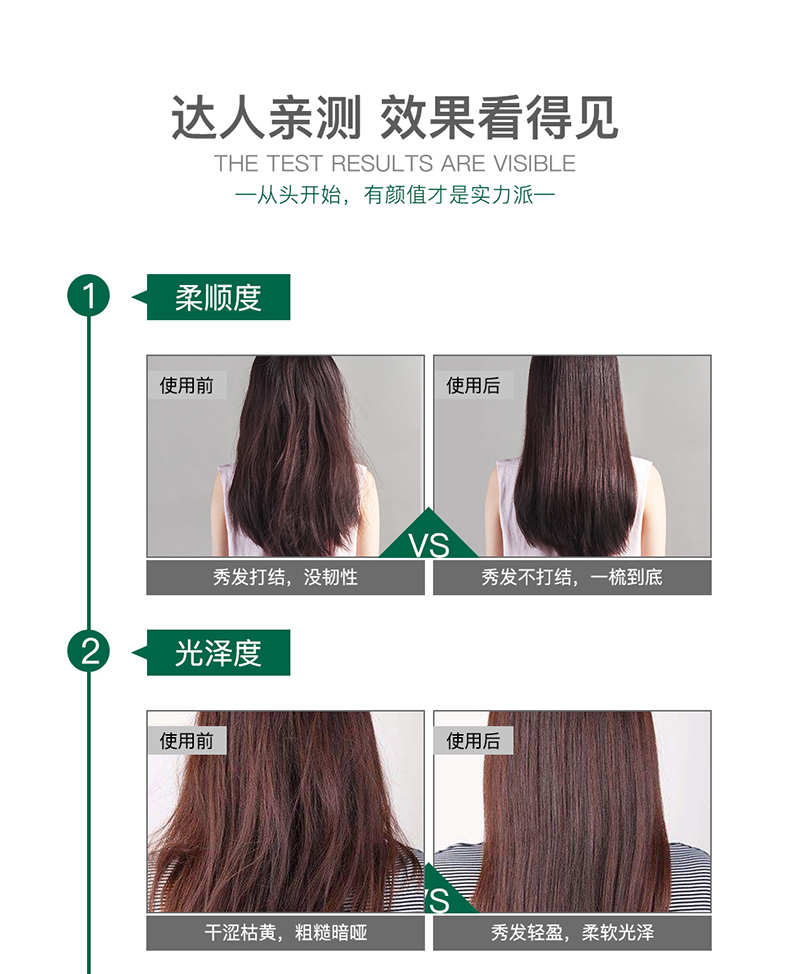 达人亲测 效果看得见
THE TEST RESULTS ARE VISIBLE
—从头开始，有颜值才是实力派—

1 柔顺度

使用前
使用后
VS
秀发打结，没韧性
秀发不打结，一梳到底

2 光泽度

使用前
使用后
S
干涩枯黄，粗糙暗哑
秀发轻盈，柔软光泽